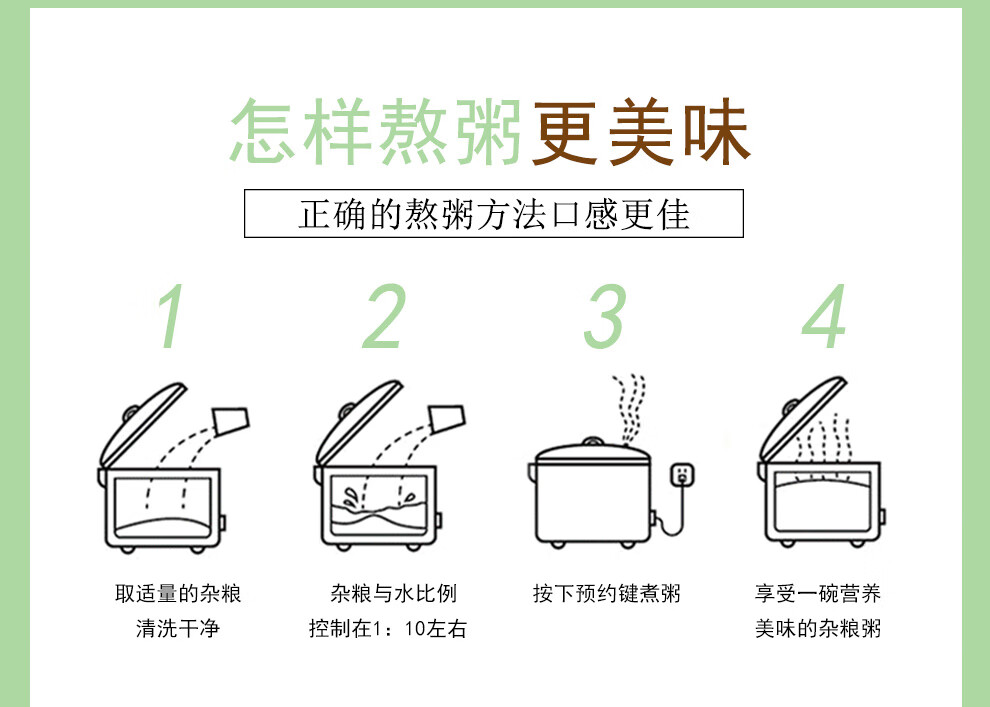 怎样熬粥更美味

正确的熬粥方法口感更佳

1

取适量的杂粮
清洗干净

2

杂粮与水比例
控制在1：10左右

3

按下预约键煮粥

4

享受一碗营养
美味的杂粮粥